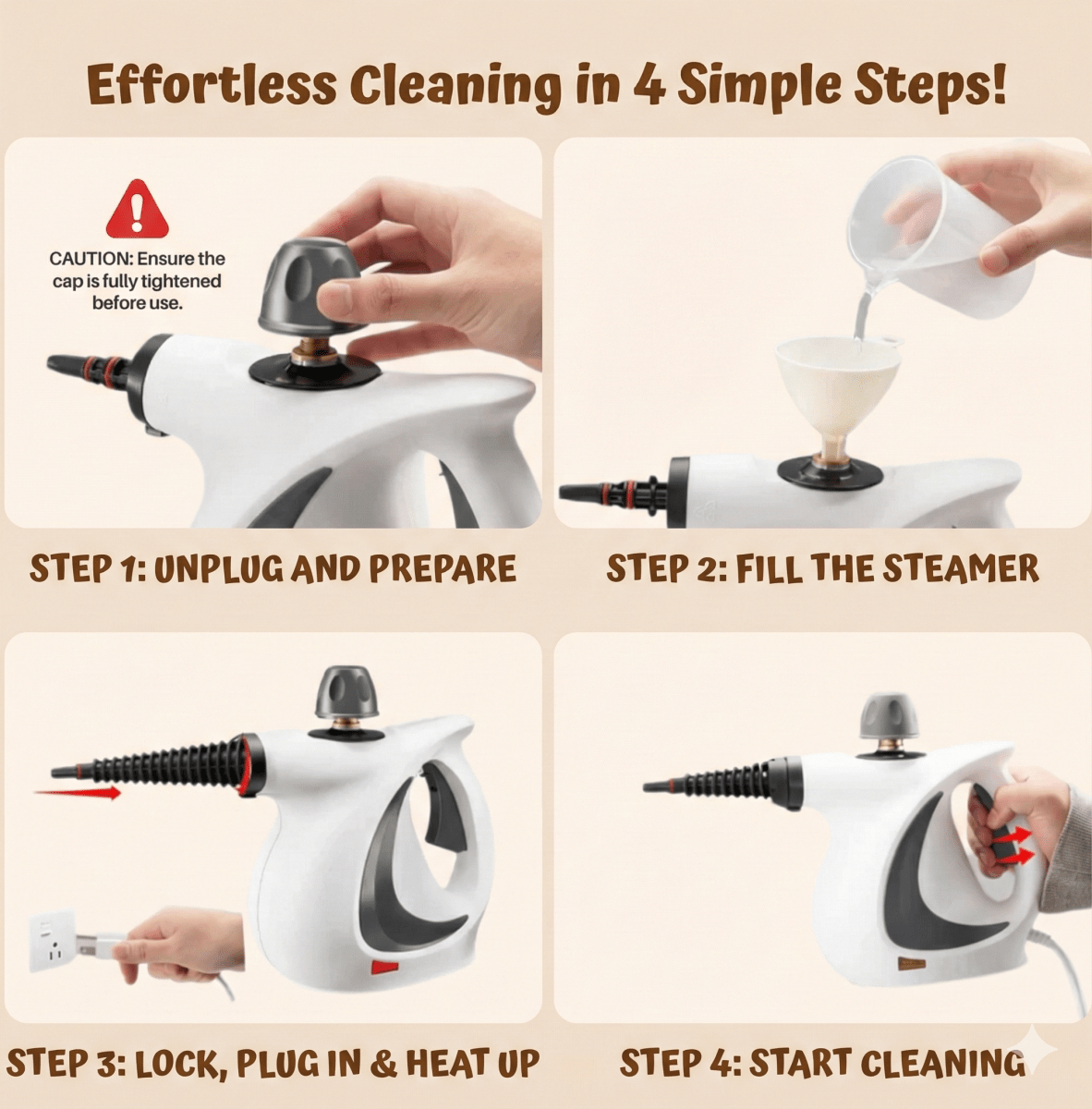 Effortless Cleaning in 4 Simple Steps!

CAUTION: Ensure the cap is fully tightened before use.

STEP 1: UNPLUG AND PREPARE

STEP 2: FILL THE STEAMER

STEP 3: LOCK, PLUG IN & HEAT UP

STEP 4: START CLEANING